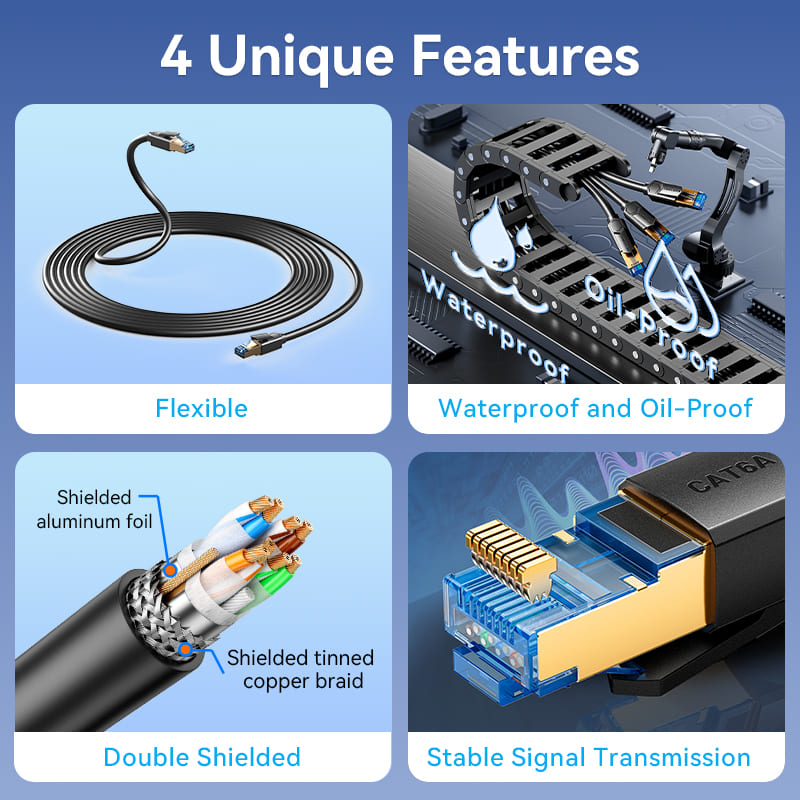 4 Unique Features

Flexible

Waterproof

Oil-Proof

Waterproof and Oil-Proof

Shielded aluminum foil

Shielded tinned copper braid

Double Shielded

CAT6A

Stable Signal Transmission