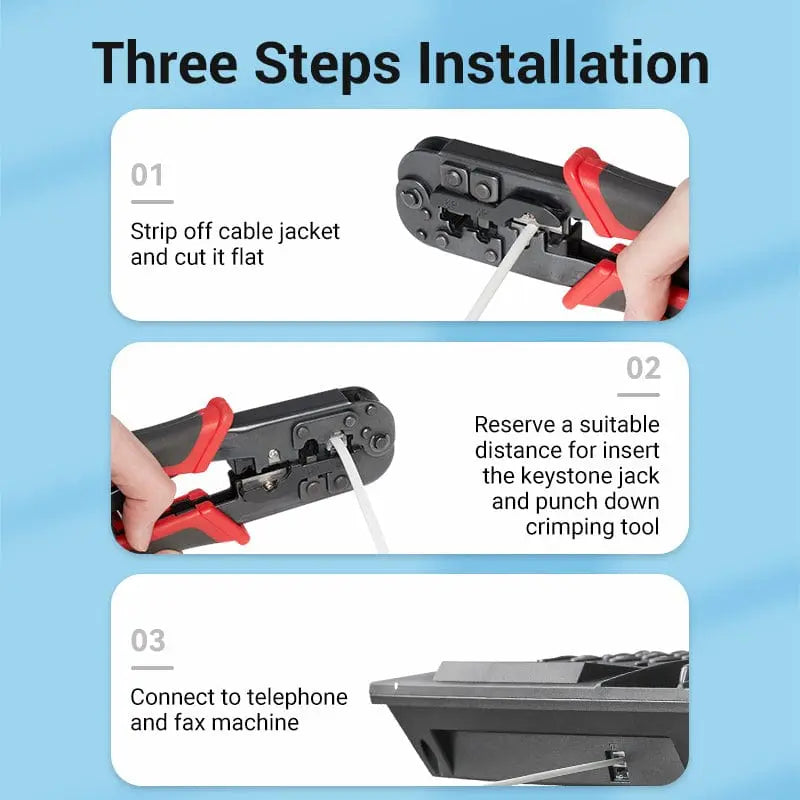 Three Steps Installation

01

Strip off cable jacket and cut it flat

02

Reserve a suitable distance for insert the keystone jack and punch down crimping tool

03

Connect to telephone and fax machine