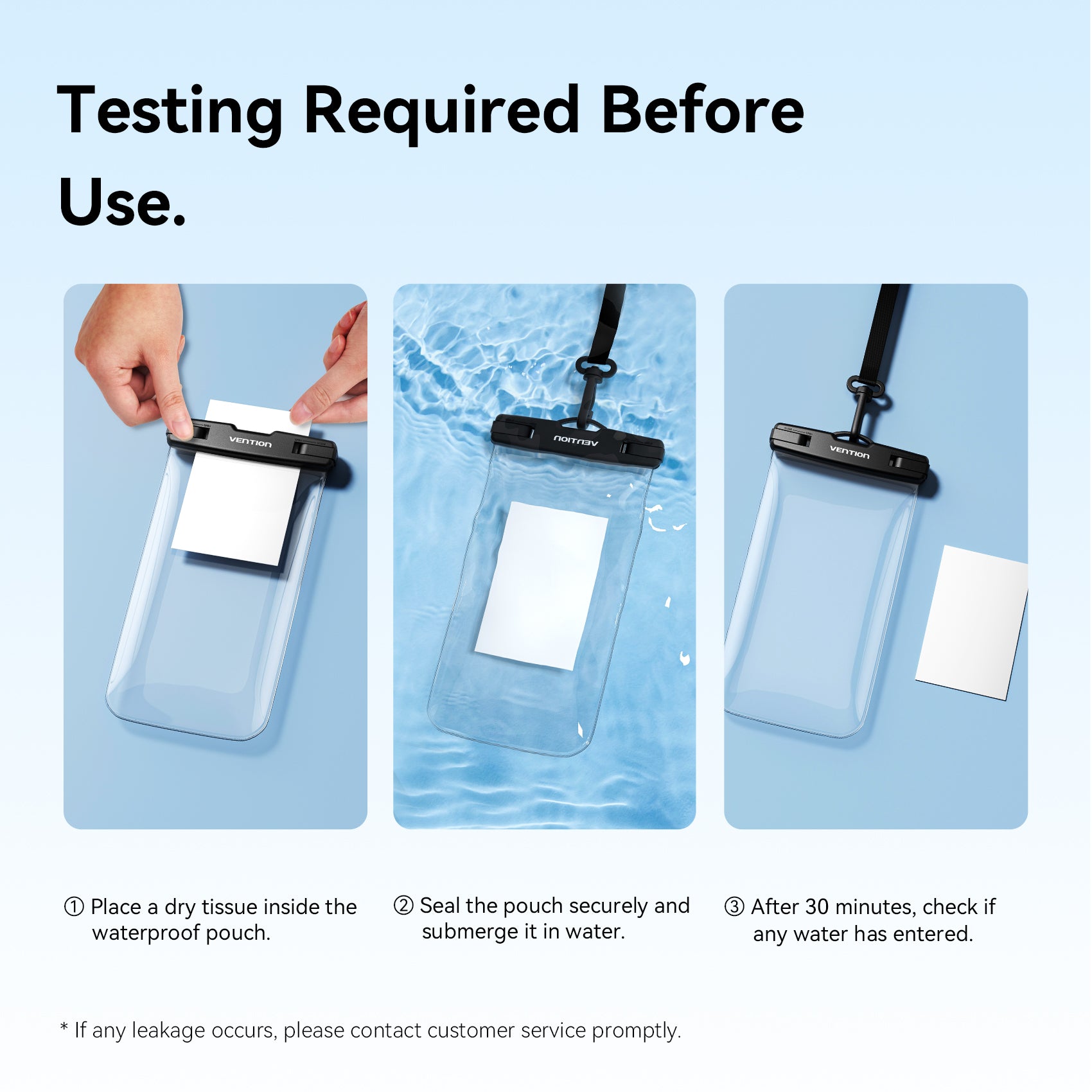 Testing Required Before Use.

VENTION

VENTION

VENTION

① Place a dry tissue inside the waterproof pouch.

② Seal the pouch securely and submerge it in water.

③ After 30 minutes, check if any water has entered.

* If any leakage occurs, please contact customer service promptly.