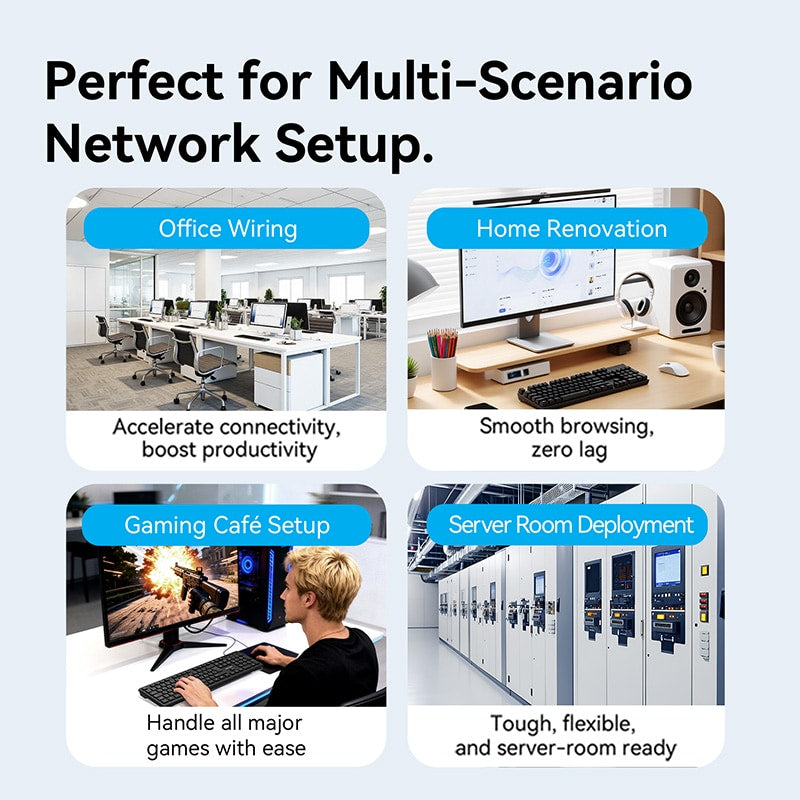 Perfect for Multi-Scenario Network Setup.

Office Wiring

Accelerate connectivity, boost productivity

Home Renovation

Smooth browsing, zero lag

Gaming Café Setup

Handle all major games with ease

Server Room Deployment

Tough, flexible, and server-room ready