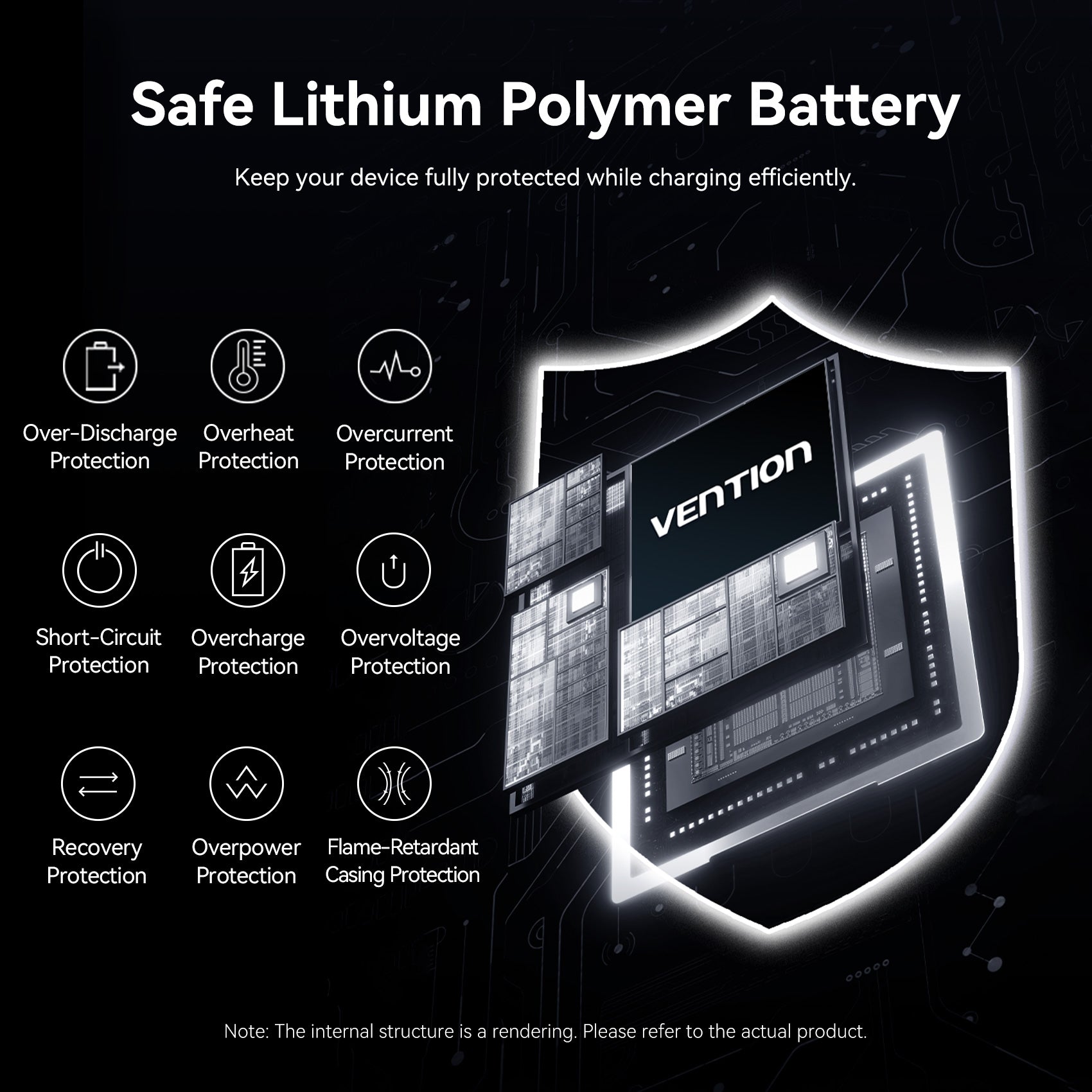 Safe Lithium Polymer Battery

Keep your device fully protected while charging efficiently.

Over-Discharge Protection

Overheat Protection

Overcurrent Protection

Short-Circuit Protection

Overcharge Protection

Overvoltage Protection

Recovery Protection

Overpower Protection

Flame-Retardant Casing Protection

VENTION

Note: The internal structure is a rendering. Please refer to the actual product.