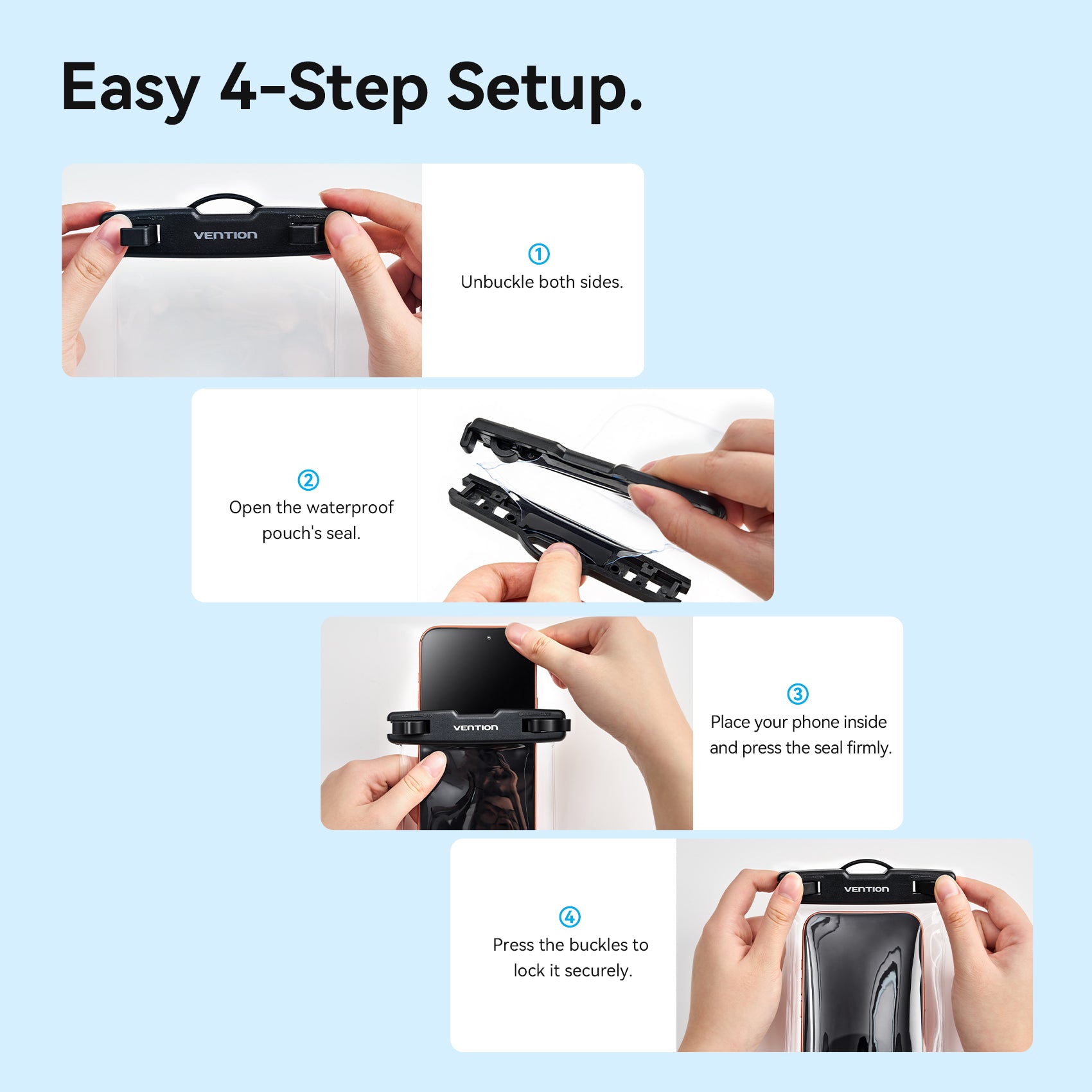 Easy 4-Step Setup.

VENTION

①
Unbuckle both sides.

②
Open the waterproof pouch's seal.

VENTION

③
Place your phone inside and press the seal firmly.

④
Press the buckles to lock it securely.

VENTION