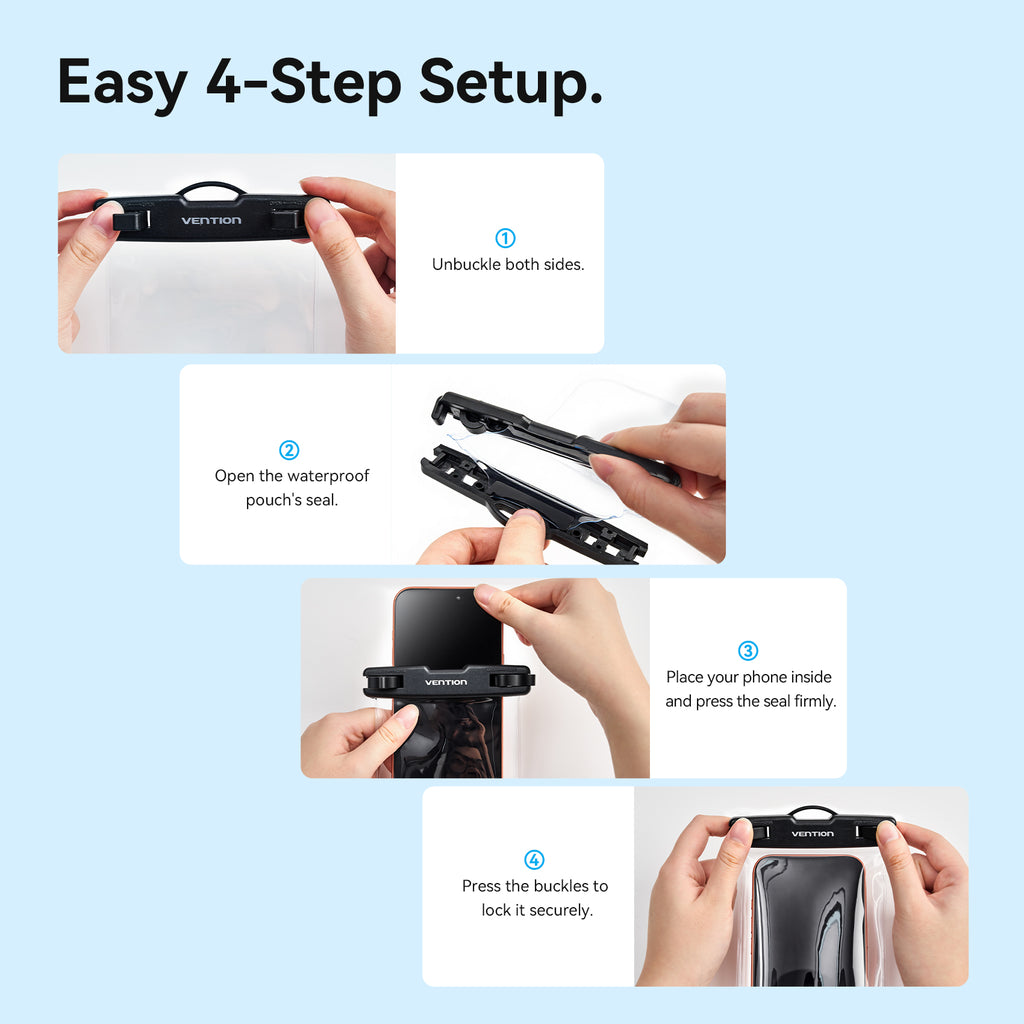 Easy 4-Step Setup.

VENTION

①
Unbuckle both sides.

②
Open the waterproof pouch's seal.

VENTION

③
Place your phone inside and press the seal firmly.

④
Press the buckles to lock it securely.

VENTION