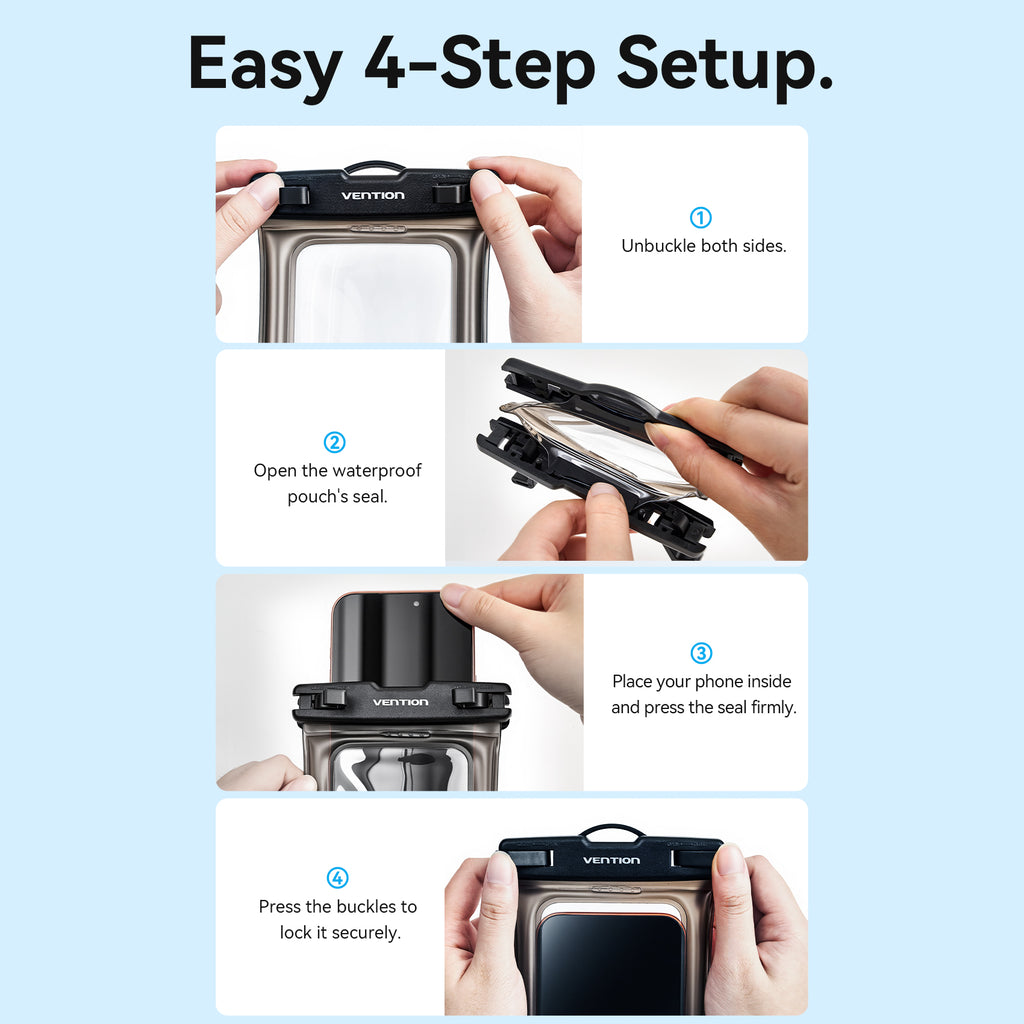 Easy 4-Step Setup.

VENTION

①
Unbuckle both sides.

②
Open the waterproof pouch's seal.

VENTION

③
Place your phone inside and press the seal firmly.

④
Press the buckles to lock it securely.

VENTION