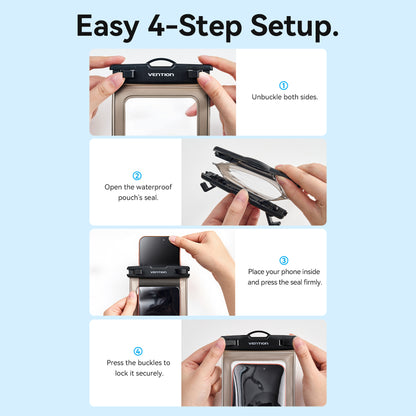 Easy 4-Step Setup.

VENTION

1
Unbuckle both sides.

2
Open the waterproof pouch's seal.

VENTION

3
Place your phone inside and press the seal firmly.

4
Press the buckles to lock it securely.

VENTION