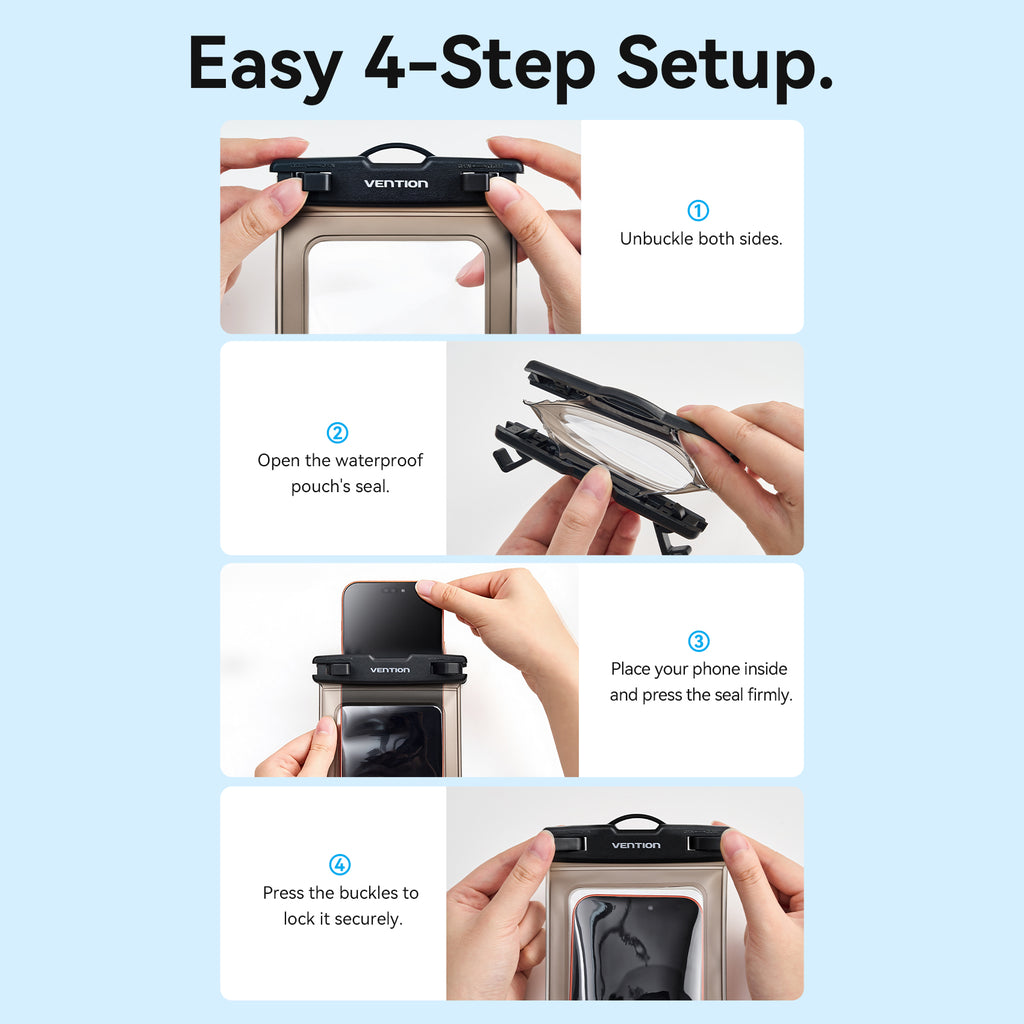 Easy 4-Step Setup.

VENTION

①
Unbuckle both sides.

②
Open the waterproof pouch's seal.

VENTION

③
Place your phone inside and press the seal firmly.

④
Press the buckles to lock it securely.

VENTION