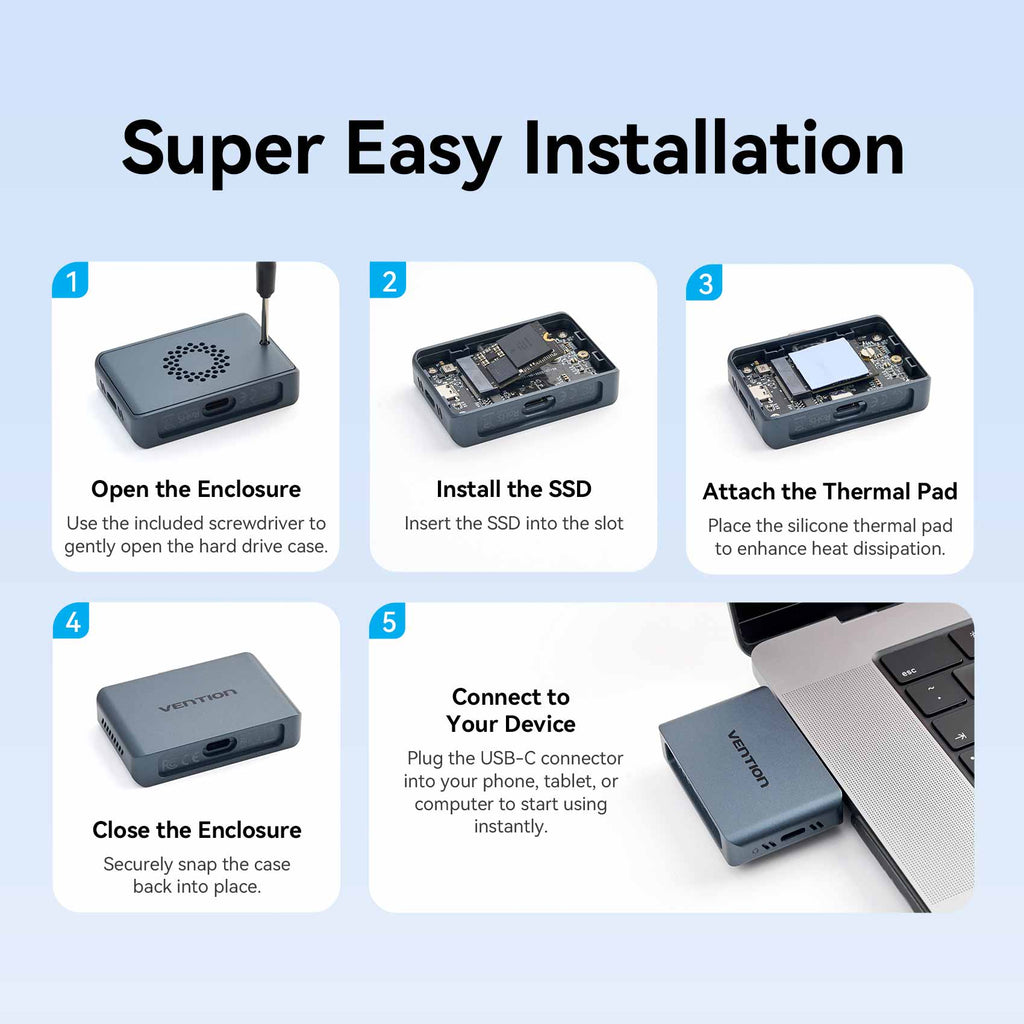 Super Easy Installation

1

Open the Enclosure

Use the included screwdriver to gently open the hard drive case.

2

Install the SSD

Insert the SSD into the slot

3

Attach the Thermal Pad

Place the silicone thermal pad to enhance heat dissipation.

4

VENTION

Close the Enclosure

Securely snap the case back into place.

5

Connect to Your Device

Plug the USB-C connector into your phone, tablet, or computer to start using instantly.

VENTION

esc