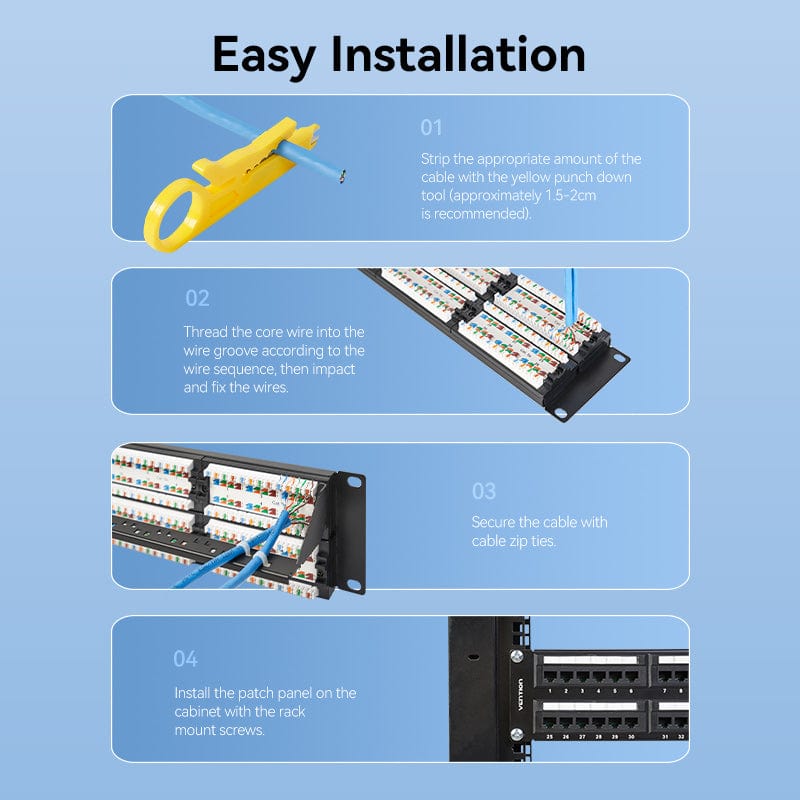 Easy Installation

01

Strip the appropriate amount of the cable with the yellow punch down tool (approximately 1.5-2cm is recommended).

02

Thread the core wire into the wire groove according to the wire sequence, then impact and fix the wires.

03

Secure the cable with cable zip ties.

04

Install the patch panel on the cabinet with the rack mount screws.

VENTION

1 2 3 4 5 6 7 8

25 26 27 28 29 30 31 32