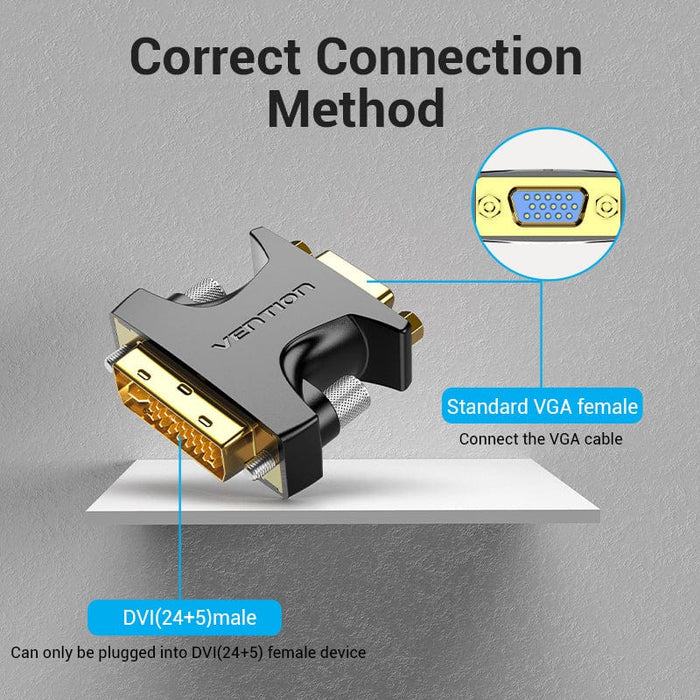 Correct Connection Method

VENTION

Standard VGA female

Connect the VGA cable

DVI(24+5)male

Can only be plugged into DVI(24+5) female device